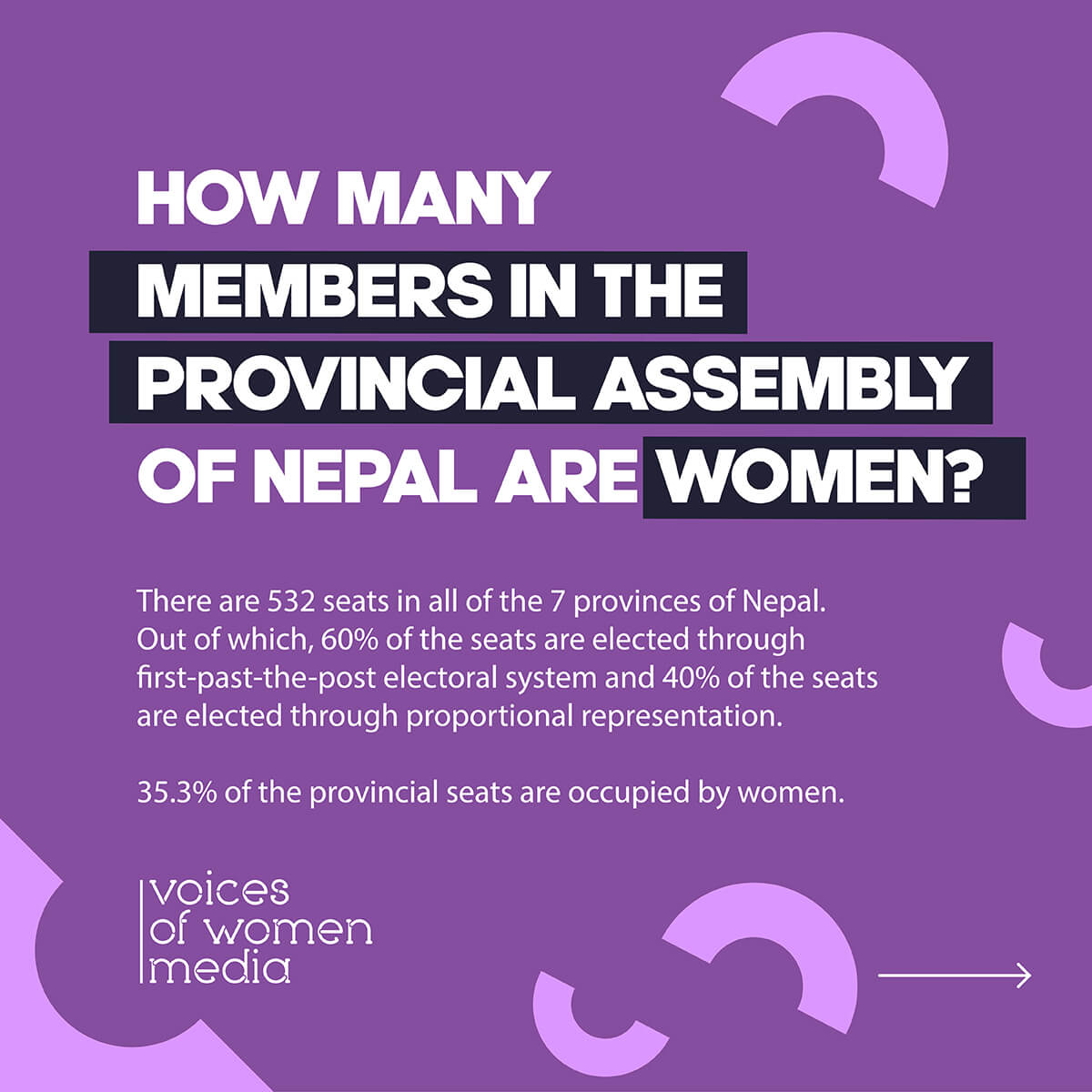 HOW MANY MEMBERS IN THE PROVINCIAL ASSEMBLY OF NEPAL ARE WOMEN?

There are 532 seats in all of the 7 provinces of Nepal. Out of which, 60% of the seats are elected through first-past-the-post electoral system and 40% of the seats are elected through proportional representation.

35.3% of the provincial seats are occupied by women.

voices of women media