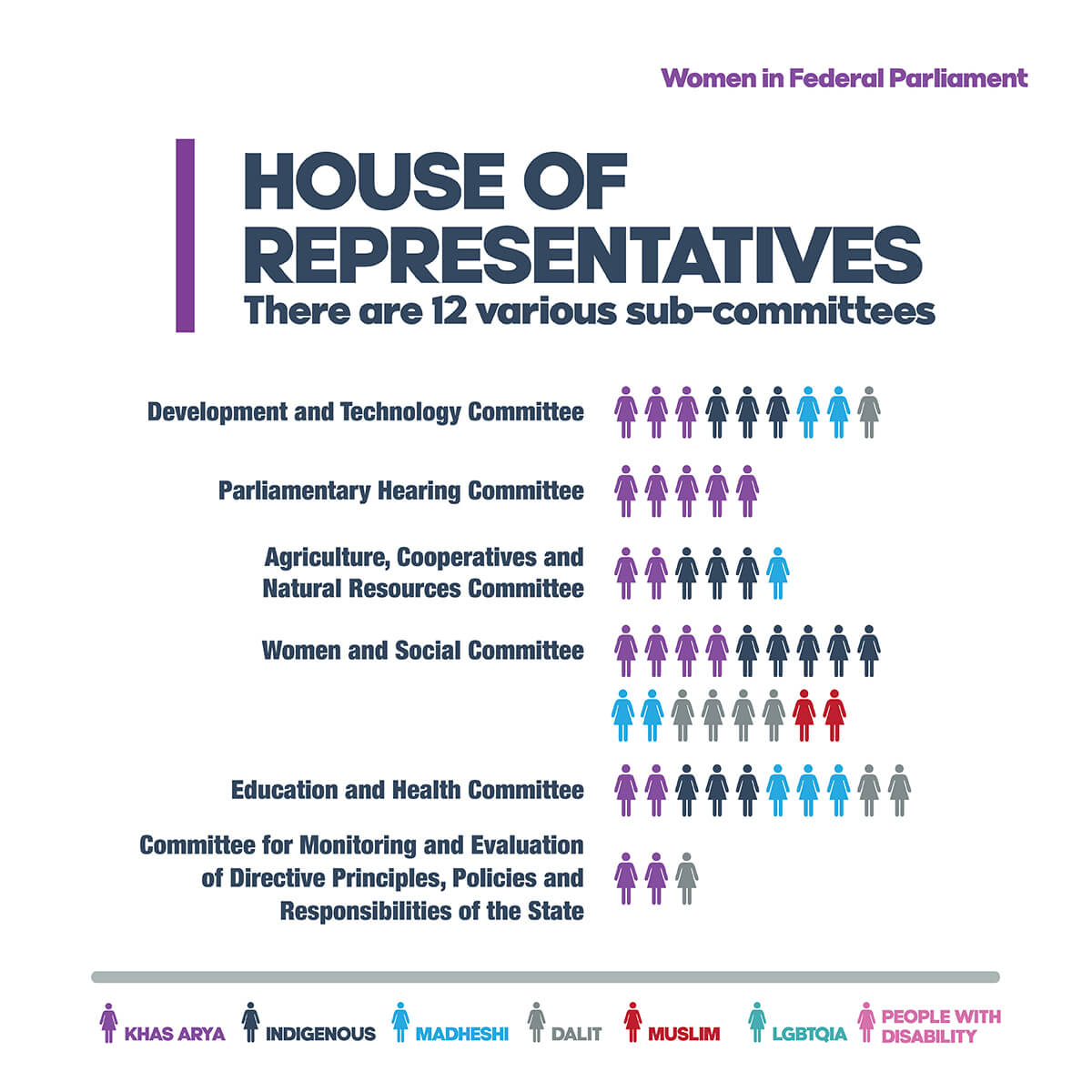 Women in Federal Parliament

HOUSE OF REPRESENTATIVES
There are 12 various sub-committees

Development and Technology Committee

Parliamentary Hearing Committee

Agriculture, Cooperatives and Natural Resources Committee

Women and Social Committee

Education and Health Committee

Committee for Monitoring and Evaluation of Directive Principles, Policies and Responsibilities of the State

KHAS ARYA INDIGENOUS MADHESHI DALIT MUSLIM LGBTQIA PEOPLE WITH DISABILITY