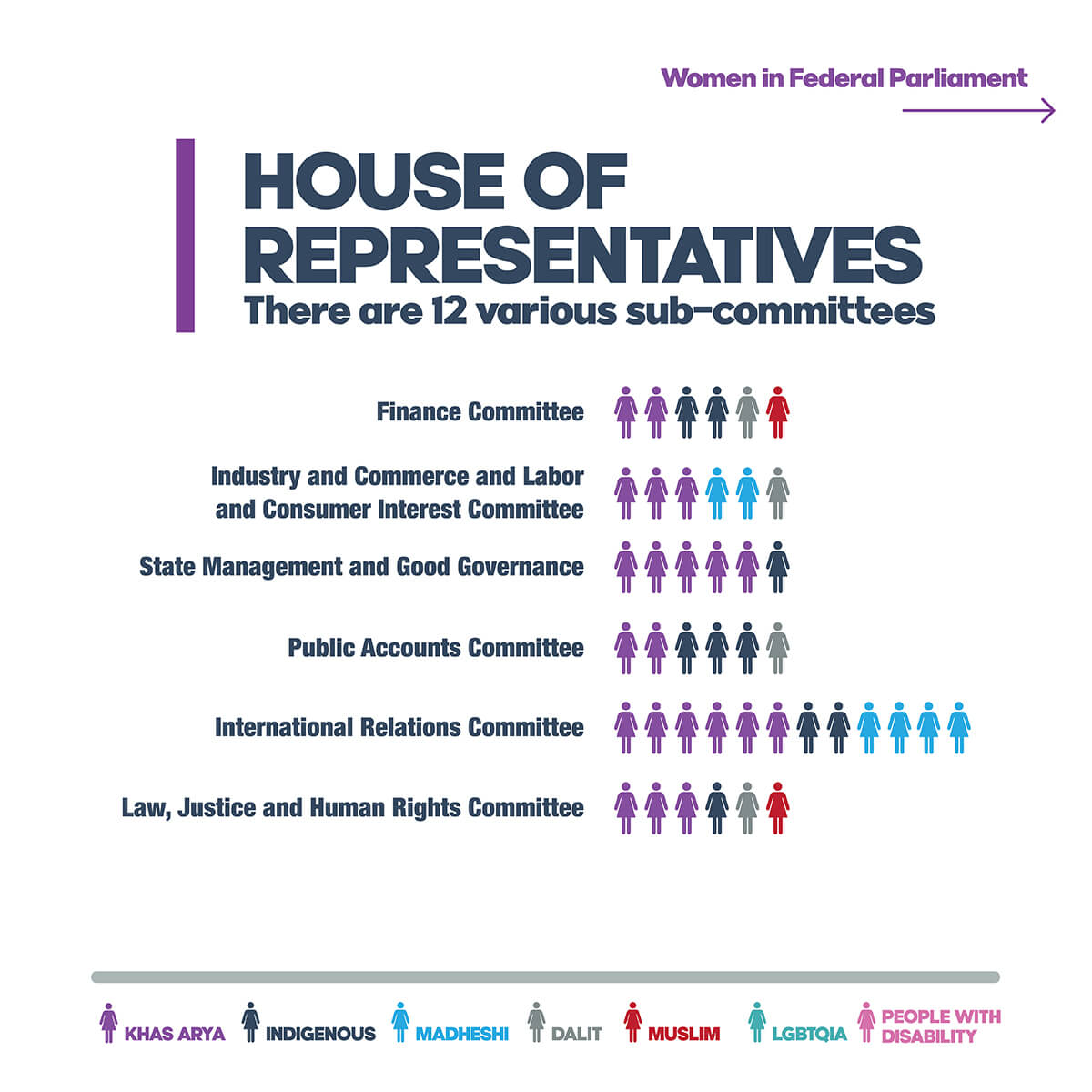 Women in Federal Parliament

HOUSE OF REPRESENTATIVES
There are 12 various sub-committees

Finance Committee

Industry and Commerce and Labor and Consumer Interest Committee

State Management and Good Governance

Public Accounts Committee

International Relations Committee

Law, Justice and Human Rights Committee

KHAS ARYA INDIGENOUS MADHESHI DALIT MUSLIM LGBTQIA PEOPLE WITH DISABILITY