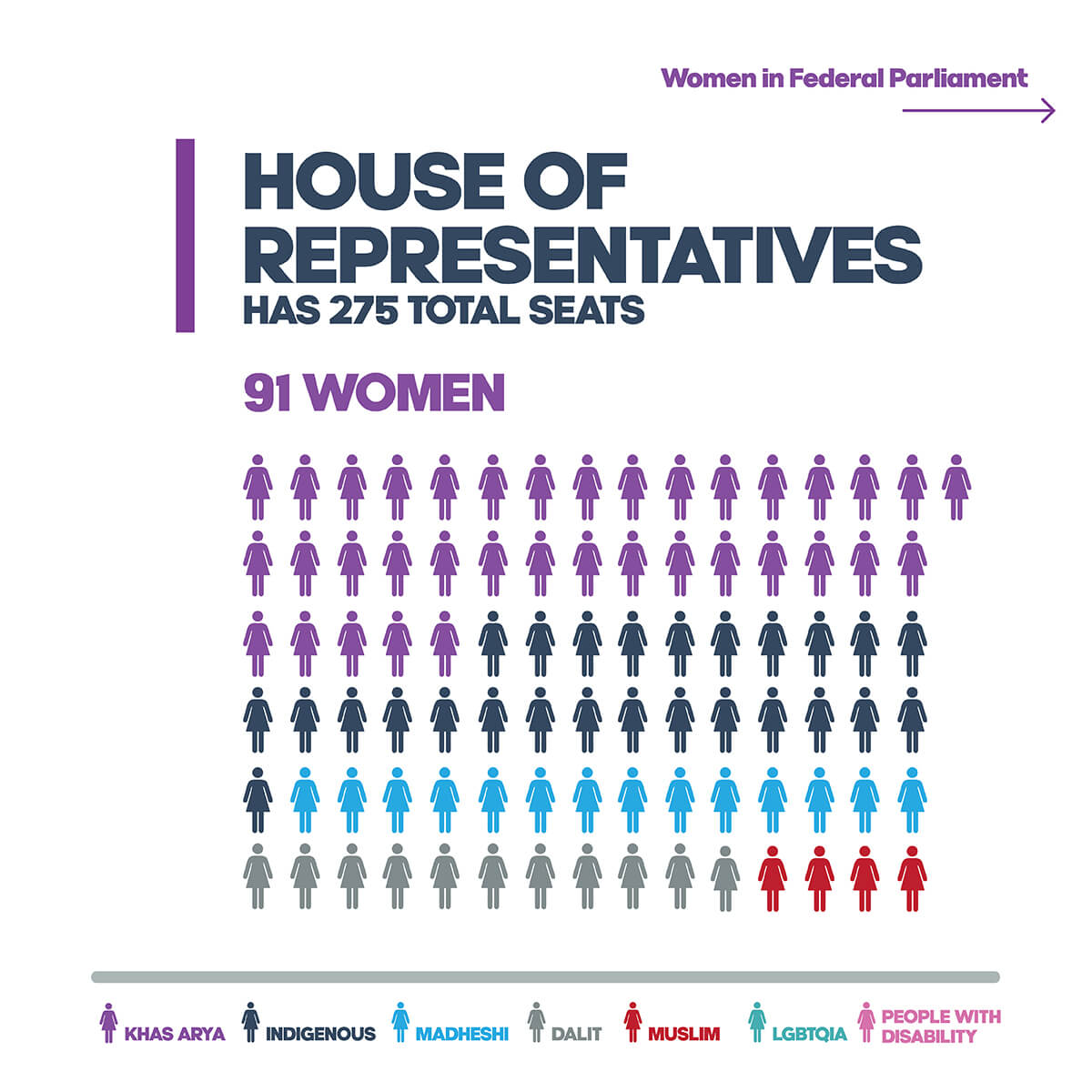 Women in Federal Parliament

HOUSE OF REPRESENTATIVES
HAS 275 TOTAL SEATS

91 WOMEN

KHAS ARYA INDIGENOUS MADHESHI DALIT MUSLIM LGBTQIA PEOPLE WITH DISABILITY