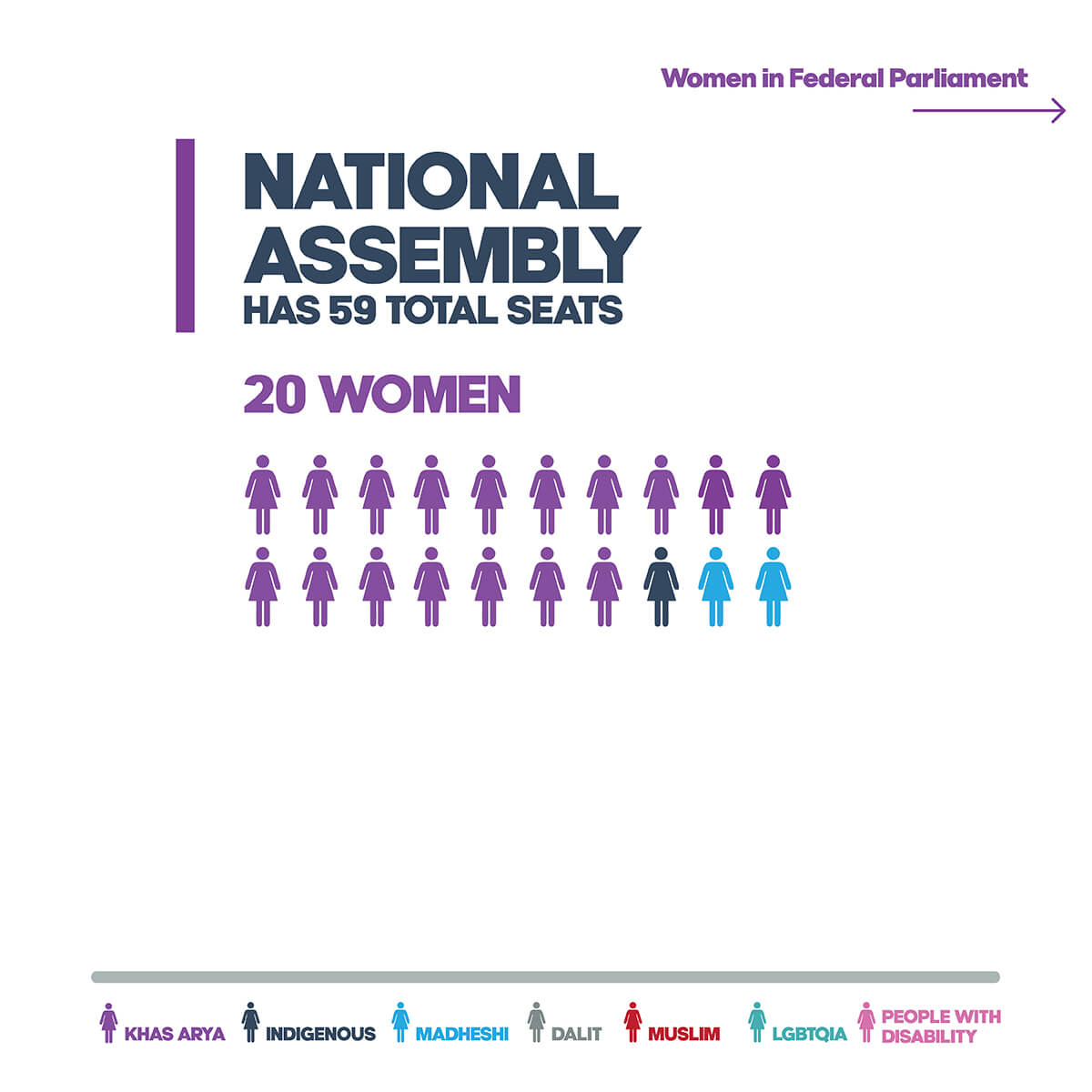 Women in Federal Parliament

NATIONAL ASSEMBLY
HAS 59 TOTAL SEATS

20 WOMEN

KHAS ARYA INDIGENOUS MADHESHI DALIT MUSLIM LGBTQIA PEOPLE WITH DISABILITY