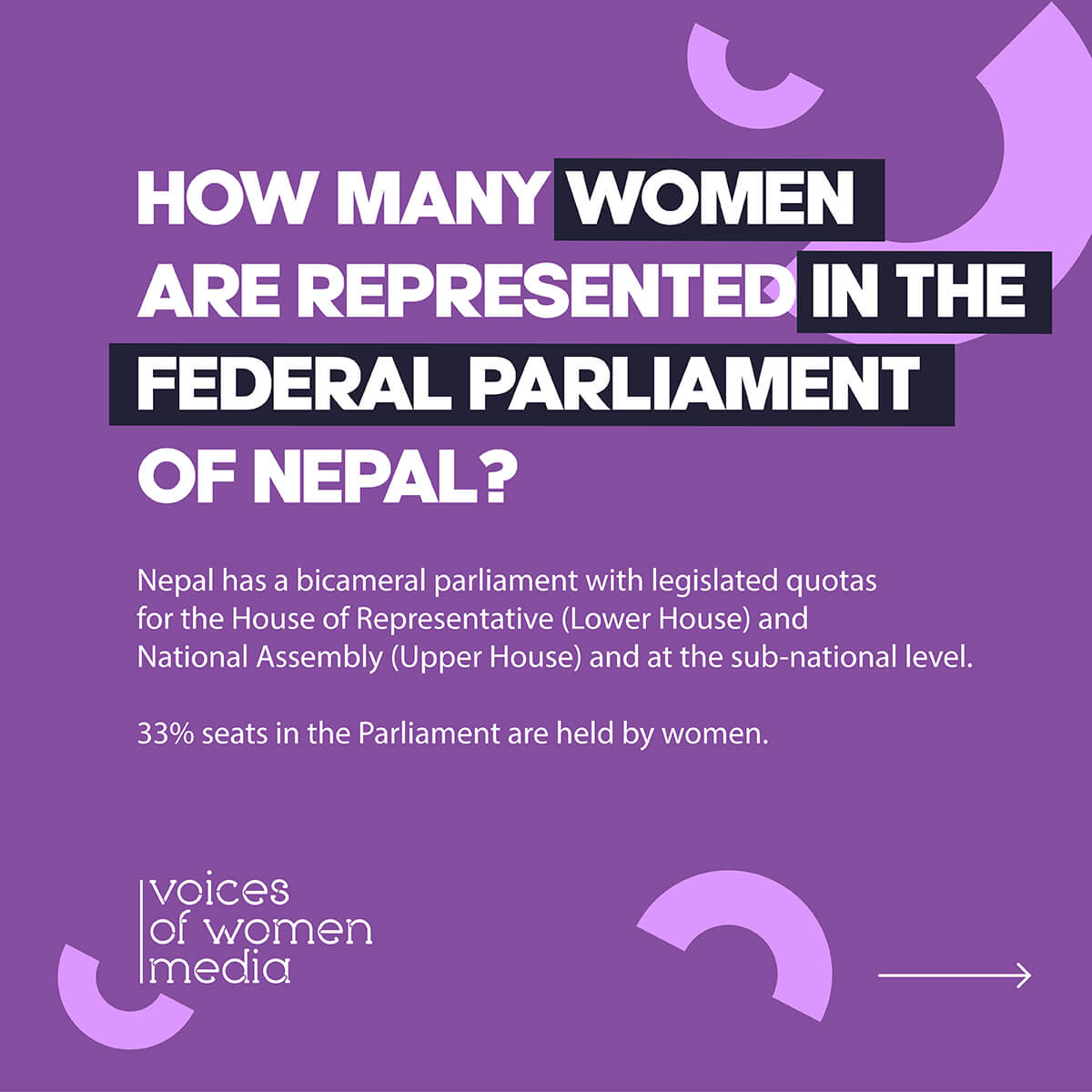 HOW MANY WOMEN ARE REPRESENTED IN THE FEDERAL PARLIAMENT OF NEPAL?

Nepal has a bicameral parliament with legislated quotas for the House of Representative (Lower House) and National Assembly (Upper House) and at the sub-national level.

33% seats in the Parliament are held by women.

voices of women media