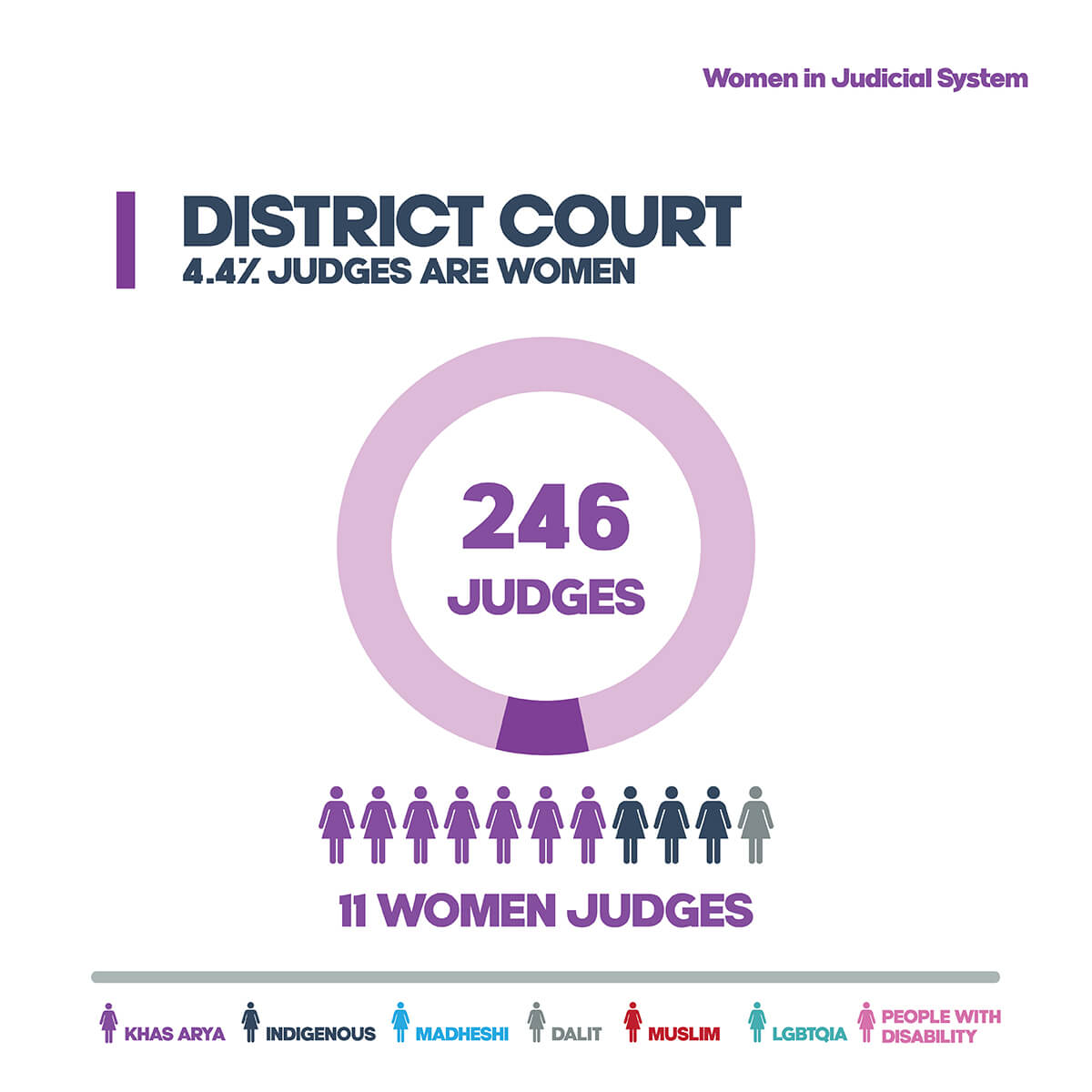 Women in Judicial System

DISTRICT COURT
4.4% JUDGES ARE WOMEN

246
JUDGES

11 WOMEN JUDGES

KHAS ARYA INDIGENOUS MADHESHI DALIT MUSLIM LGBTQIA PEOPLE WITH DISABILITY