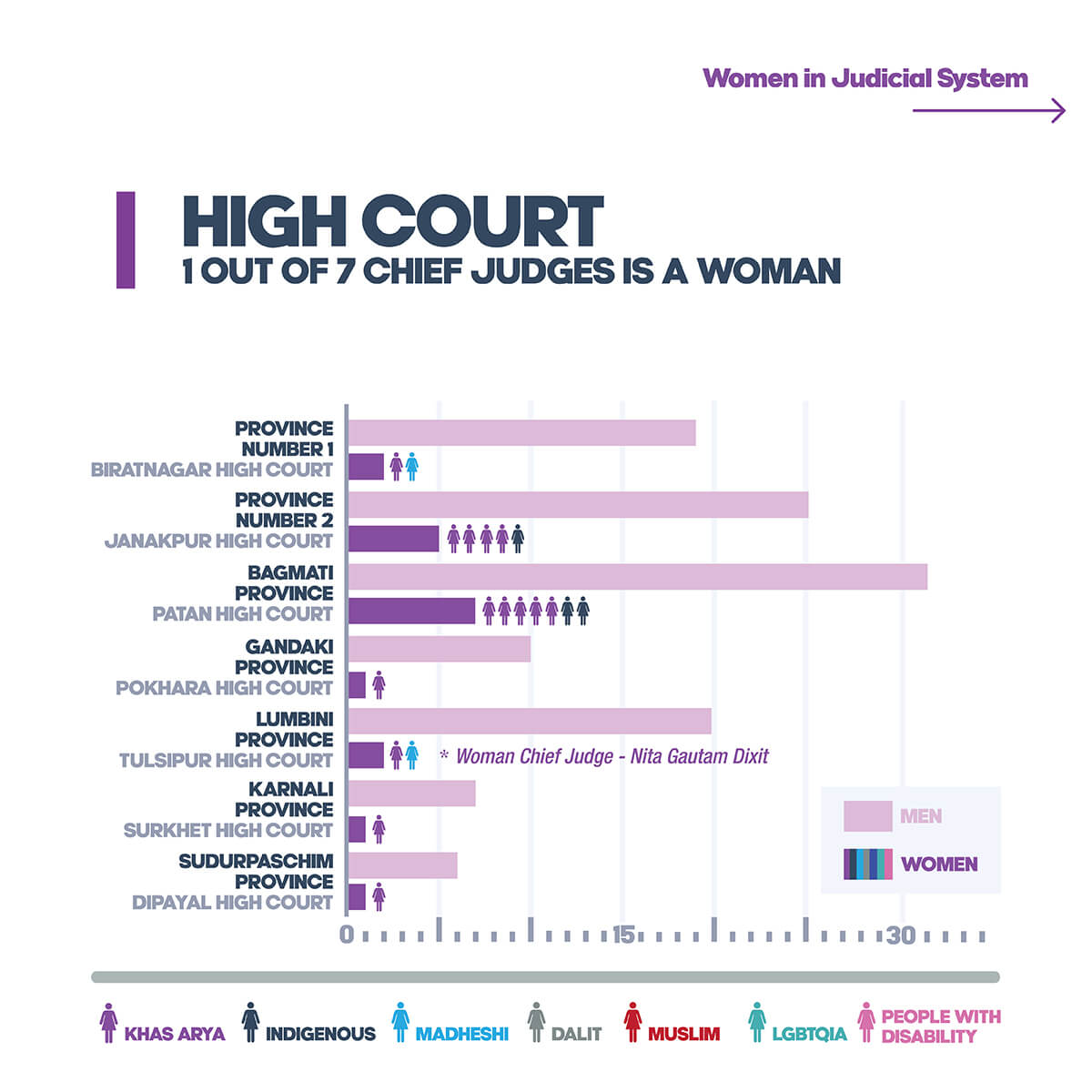 Women in Judicial System

HIGH COURT
1 OUT OF 7 CHIEF JUDGES IS A WOMAN

PROVINCE NUMBER 1
BIRATNAGAR HIGH COURT

PROVINCE NUMBER 2
JANAKPUR HIGH COURT

BAGMATI PROVINCE
PATAN HIGH COURT

GANDAKI PROVINCE
POKHARA HIGH COURT

LUMBINI PROVINCE
TULSIPUR HIGH COURT

* Woman Chief Judge - Nita Gautam Dixit

KARNALI PROVINCE
SURKHET HIGH COURT

SUDURPASCHIM PROVINCE
DIPAYAL HIGH COURT

MEN
WOMEN

0
15
30

KHAS ARYA
INDIGENOUS
MADHESHI
DALIT
MUSLIM
LGBTQIA
PEOPLE WITH DISABILITY