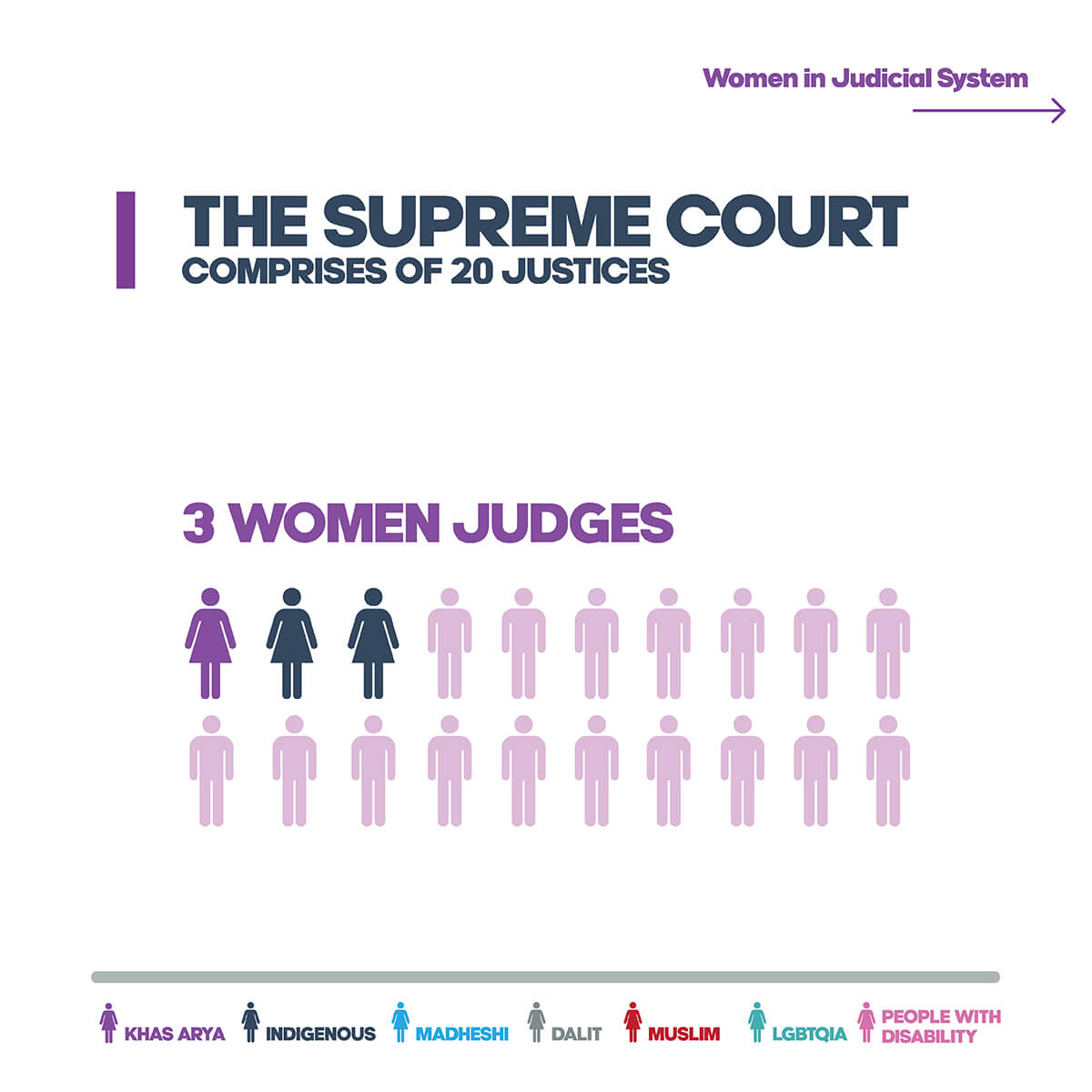 Women in Judicial System

THE SUPREME COURT
COMPRISES OF 20 JUSTICES

3 WOMEN JUDGES

KHAS ARYA INDIGENOUS MADHESHI DALIT MUSLIM LGBTQIA PEOPLE WITH DISABILITY