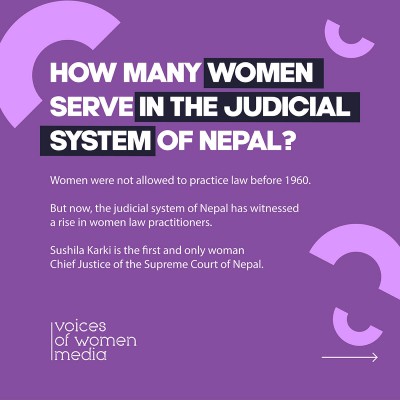 HOW MANY WOMEN SERVE IN THE JUDICIAL SYSTEM OF NEPAL?

Women were not allowed to practice law before 1960.

But now, the judicial system of Nepal has witnessed a rise in women law practitioners.

Sushila Karki is the first and only woman Chief Justice of the Supreme Court of Nepal.

voices of women media