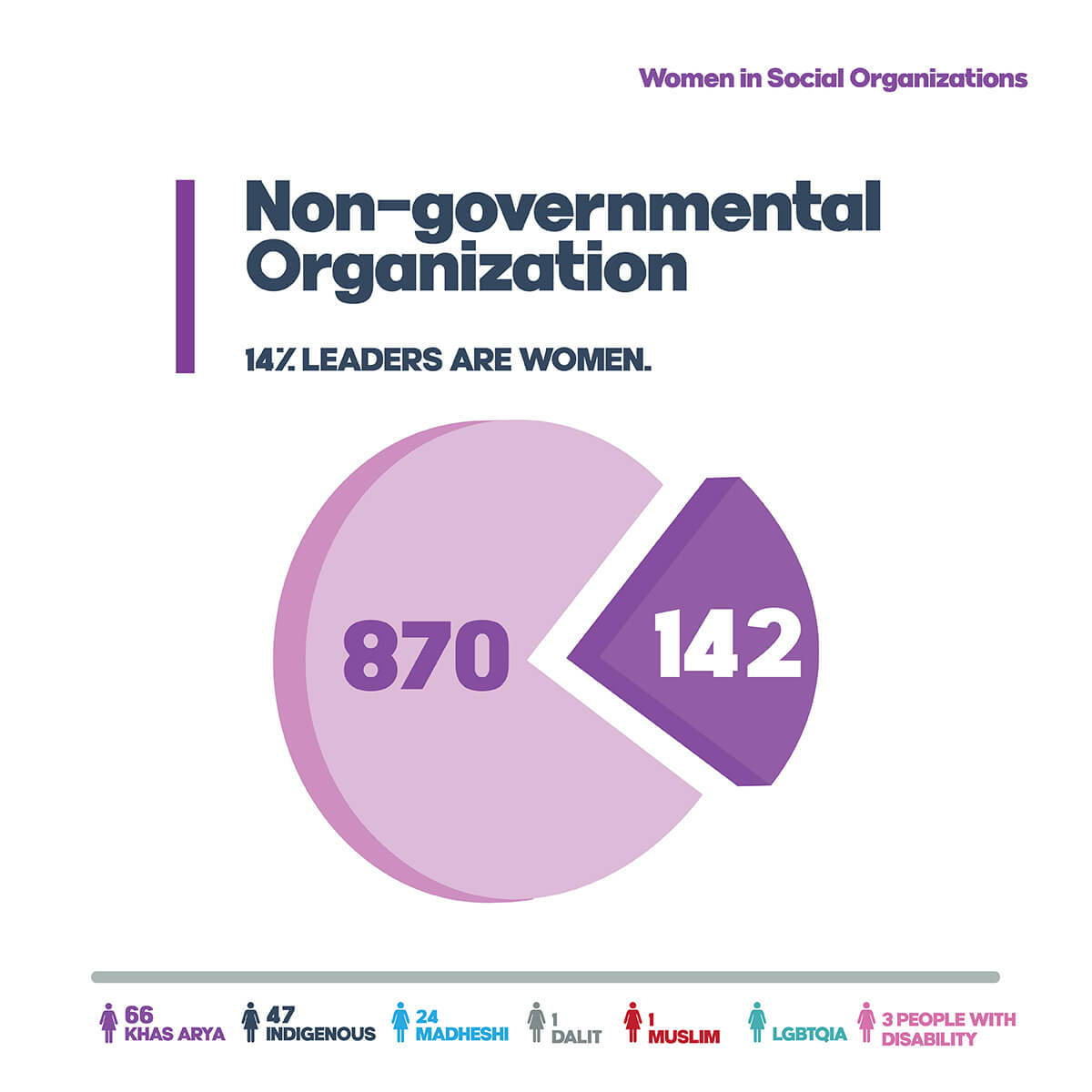 Women in Social Organizations

Non-governmental Organization

14% LEADERS ARE WOMEN.

870

142

66 KHAS ARYA 47 INDIGENOUS 24 MADHESHI 1 DALIT 1 MUSLIM LGBTQIA 3 PEOPLE WITH DISABILITY