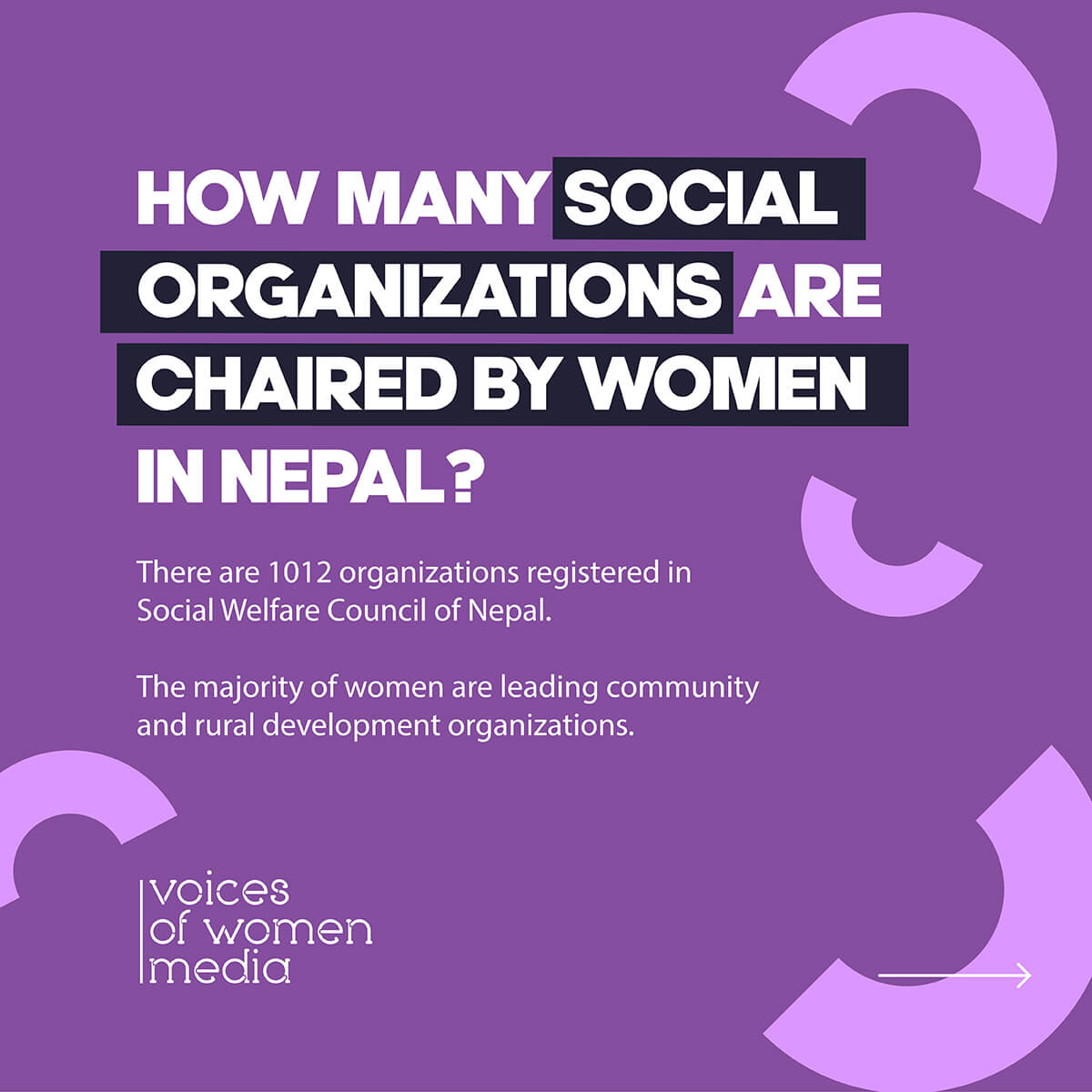 HOW MANY SOCIAL ORGANIZATIONS ARE CHAIRED BY WOMEN IN NEPAL?

There are 1012 organizations registered in Social Welfare Council of Nepal.

The majority of women are leading community and rural development organizations.

voices of women media