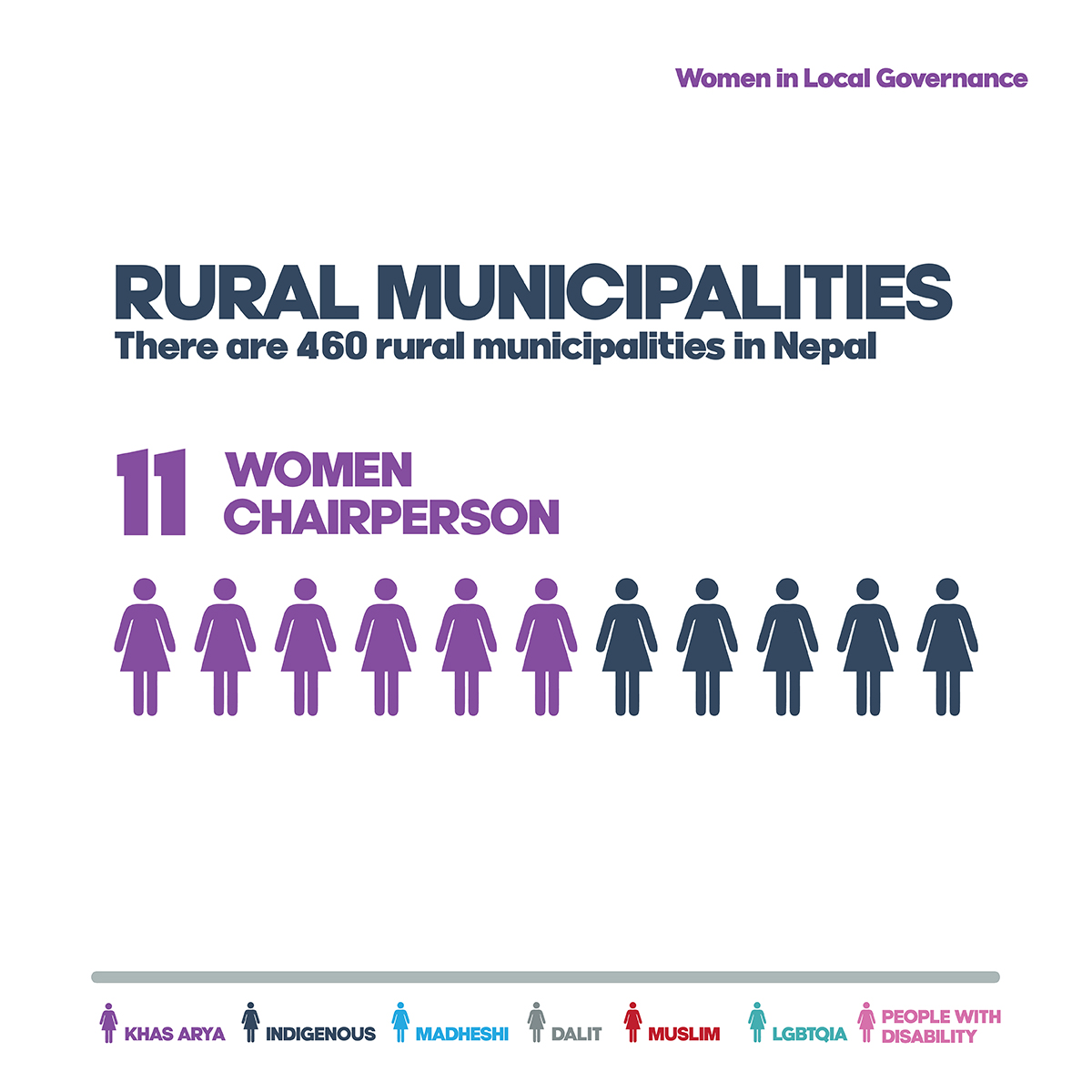 Women in Local Governance

RURAL MUNICIPALITIES
There are 460 rural municipalities in Nepal

11 WOMEN CHAIRPERSON

KHAS ARYA INDIGENOUS MADHESHI DALIT MUSLIM LGBTQIA PEOPLE WITH DISABILITY