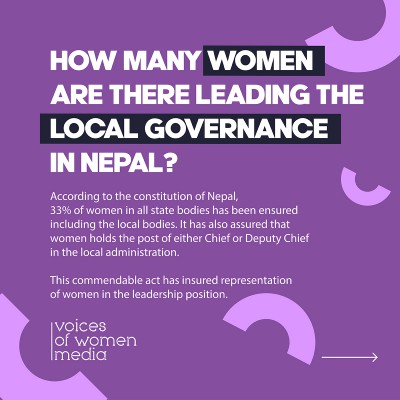 HOW MANY WOMEN ARE THERE LEADING THE LOCAL GOVERNANCE IN NEPAL?

According to the constitution of Nepal, 33% of women in all state bodies has been ensured including the local bodies. It has also assured that women holds the post of either Chief or Deputy Chief in the local administration.

This commendable act has insured representation of women in the leadership position.

voices of women media