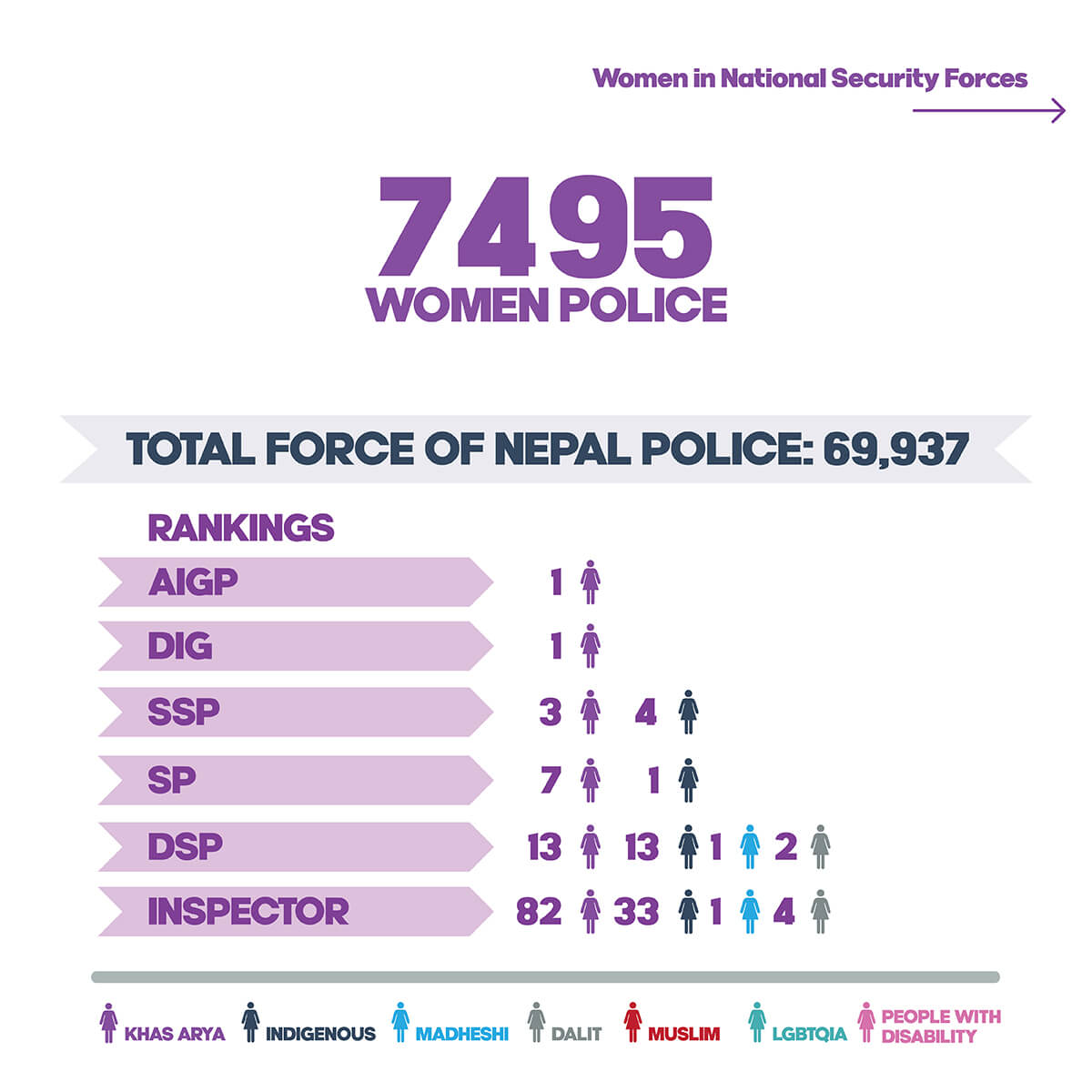 Women in National Security Forces

7495
WOMEN POLICE

TOTAL FORCE OF NEPAL POLICE: 69,937

RANKINGS

AIGP 1
DIG 1
SSP 3 4
SP 7 1
DSP 13 13 1 2
INSPECTOR 82 33 1 4

KHAS ARYA INDIGENOUS MADHESHI DALIT MUSLIM LGBTQIA PEOPLE WITH DISABILITY