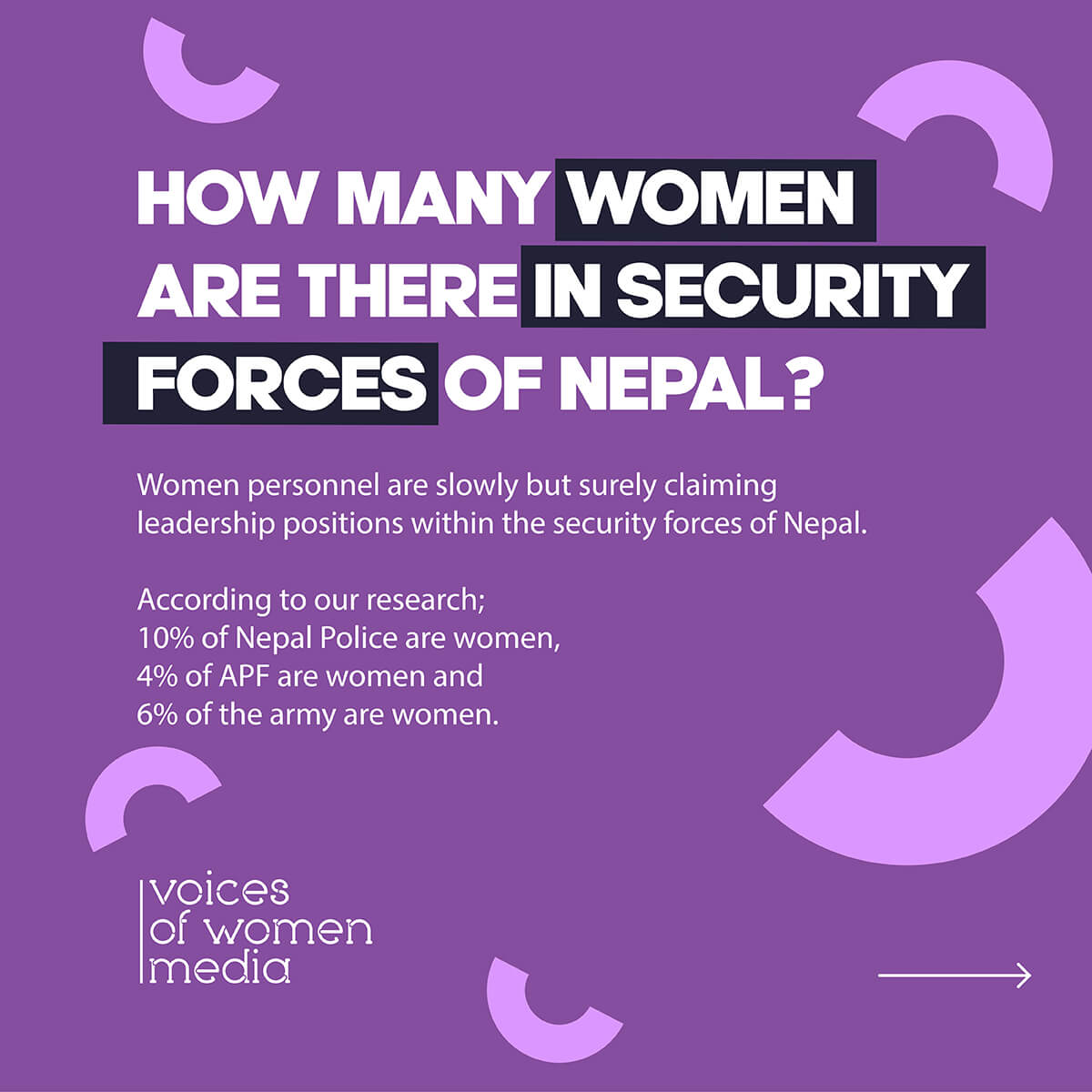 HOW MANY WOMEN ARE THERE IN SECURITY FORCES OF NEPAL?

Women personnel are slowly but surely claiming leadership positions within the security forces of Nepal.

According to our research;
10% of Nepal Police are women,
4% of APF are women and
6% of the army are women.

voices
of women
media