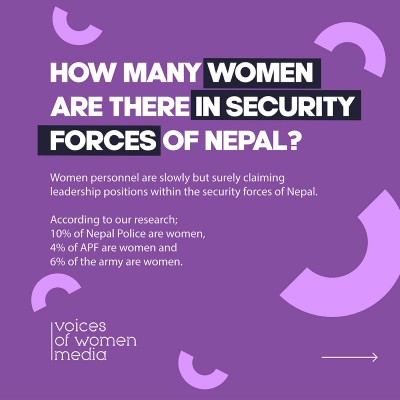 HOW MANY WOMEN ARE THERE IN SECURITY FORCES OF NEPAL?

Women personnel are slowly but surely claiming leadership positions within the security forces of Nepal.

According to our research;
10% of Nepal Police are women,
4% of APF are women and
6% of the army are women.

voices of women media