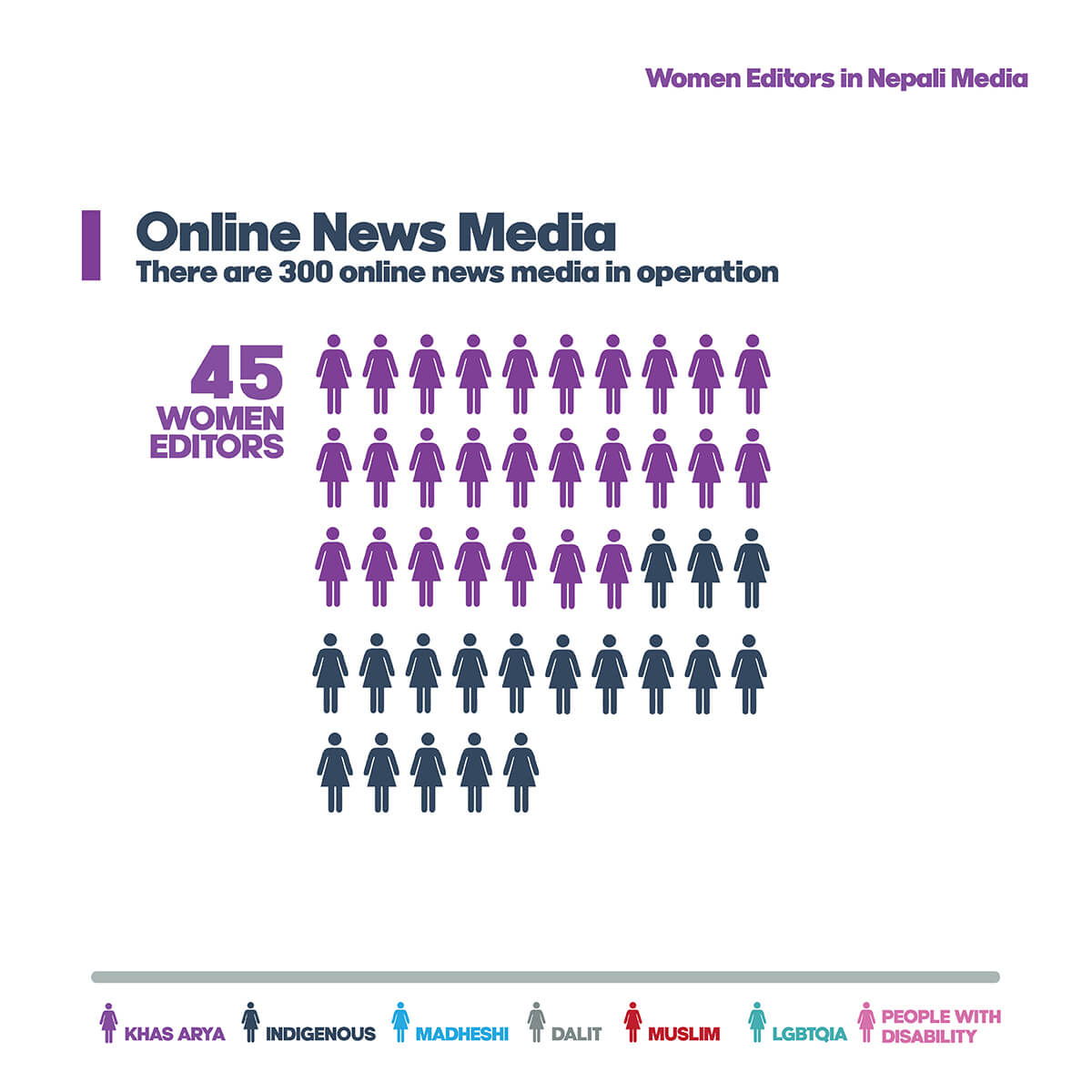 Women Editors in Nepali Media

Online News Media
There are 300 online news media in operation

45
WOMEN
EDITORS

KHAS ARYA INDIGENOUS MADHESHI DALIT MUSLIM LGBTQIA PEOPLE WITH DISABILITY