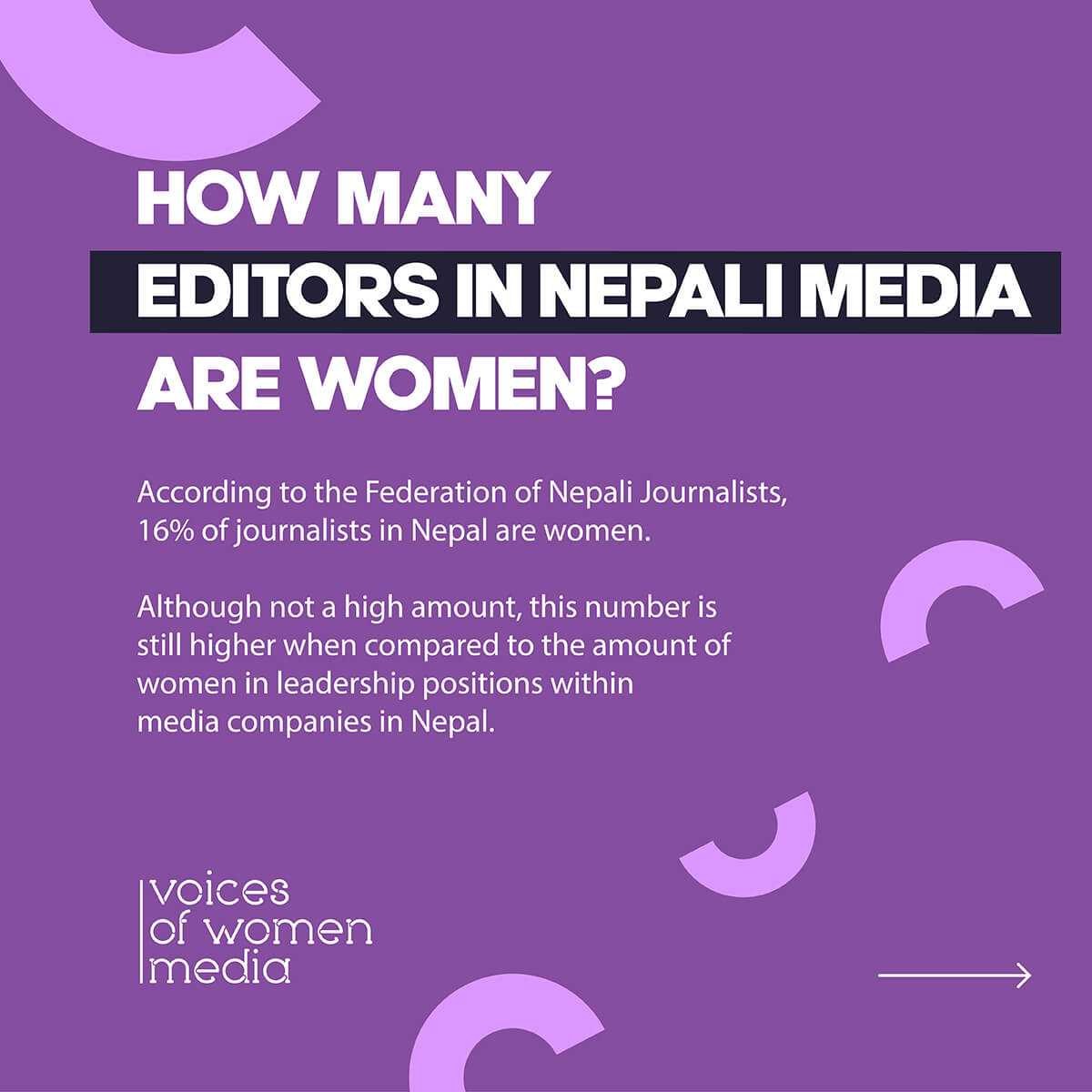 HOW MANY EDITORS IN NEPALI MEDIA ARE WOMEN?

According to the Federation of Nepali Journalists, 16% of journalists in Nepal are women.

Although not a high amount, this number is still higher when compared to the amount of women in leadership positions within media companies in Nepal.

voices of women media